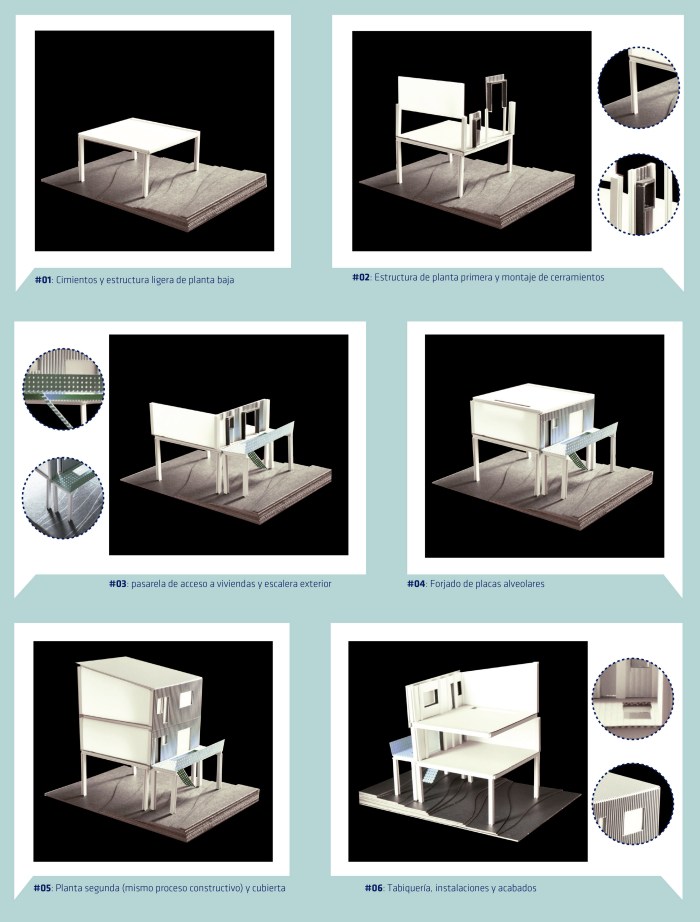 #01: Cimientos y estructura ligera de planta baja

#02: Estructura de planta primera y montaje de cerramientos

#03: pasarela de acceso a viviendas y escalera exterior

#04: Forjado de placas alveolares

#05: Planta segunda (mismo proceso constructivo) y cubierta

#06: Tabiquería, instalaciones y acabados